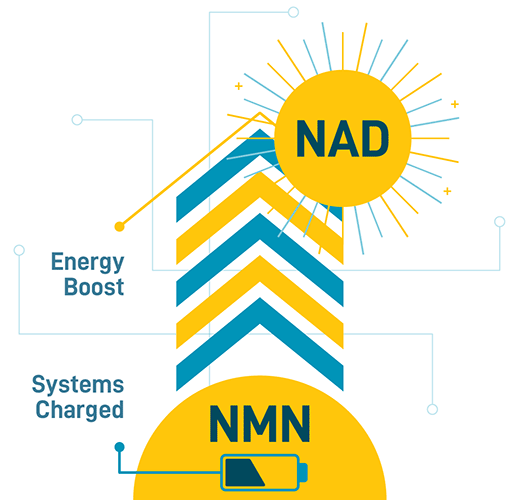 NAD

Energy Boost

Systems Charged

NMN